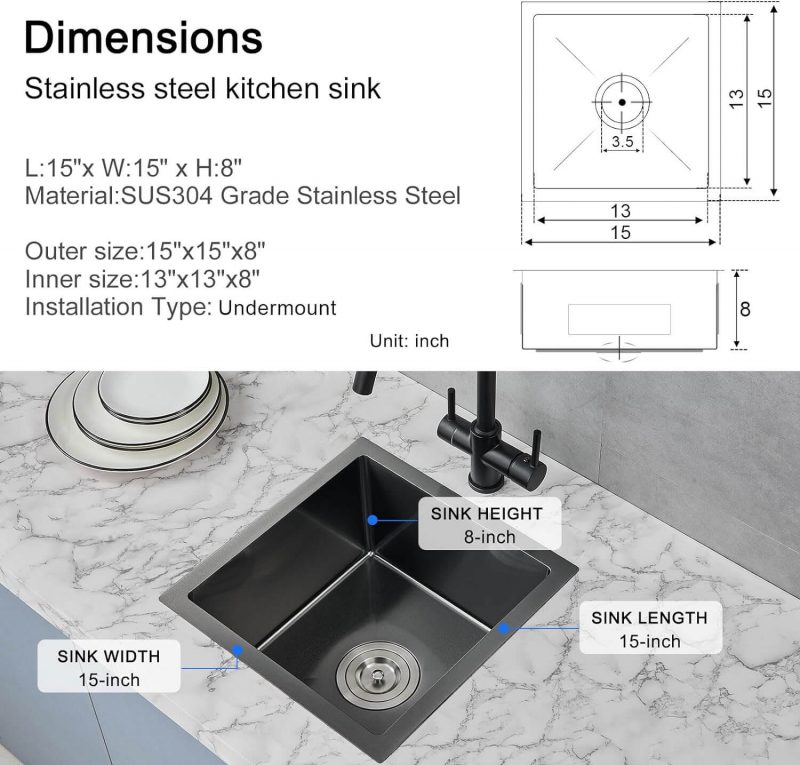 Dimensions

Stainless steel kitchen sink

L:15"x W:15" x H:8"
Material:SUS304 Grade Stainless Steel

Outer size:15"x15"x8"
Inner size:13"x13"x8"
Installation Type: Undermount

Unit: inch

3.5
13
15
13
15
8

SINK HEIGHT
8-inch

SINK LENGTH
15-inch

SINK WIDTH
15-inch